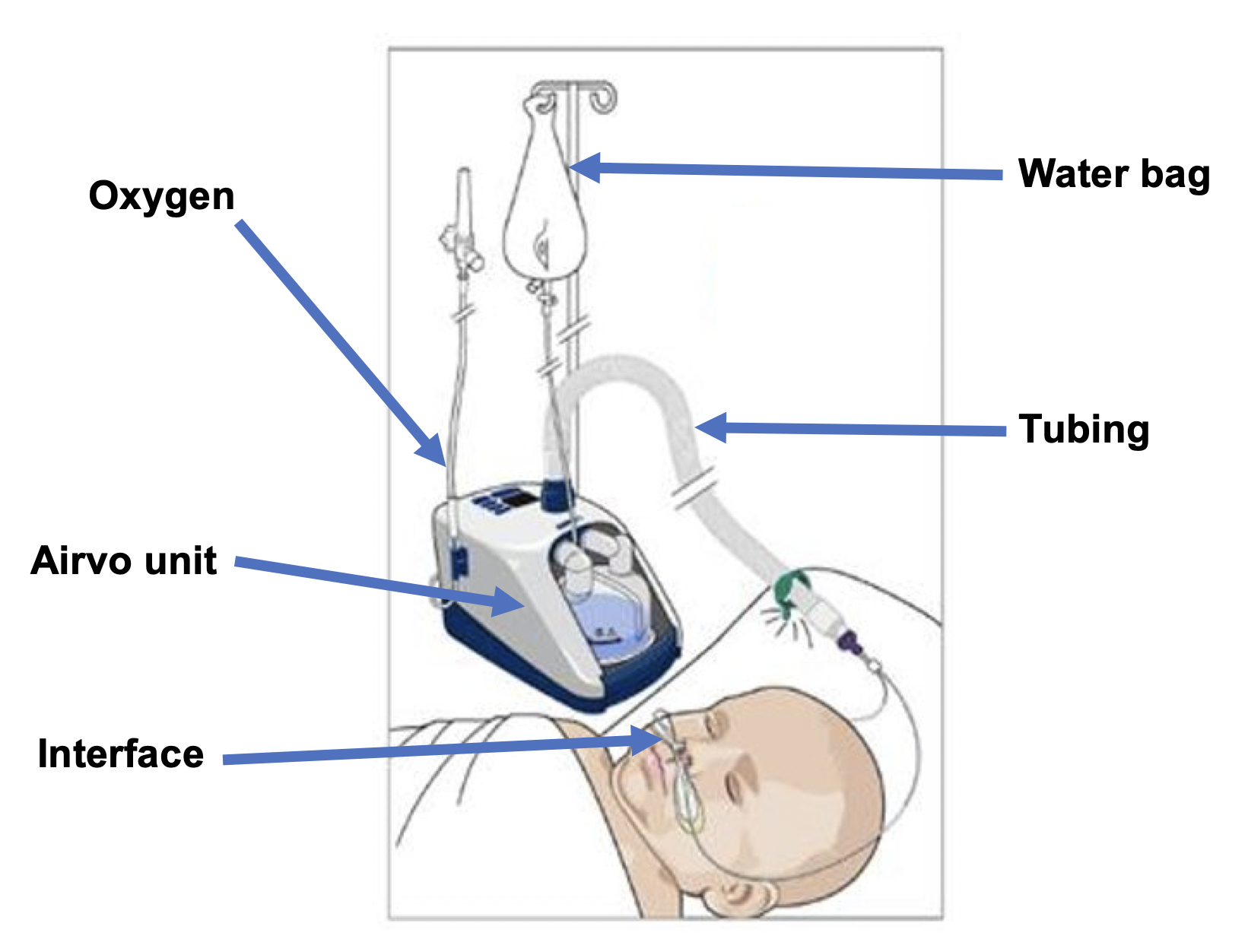 Oxygen
Water bag
Tubing
Airvo unit
Interface